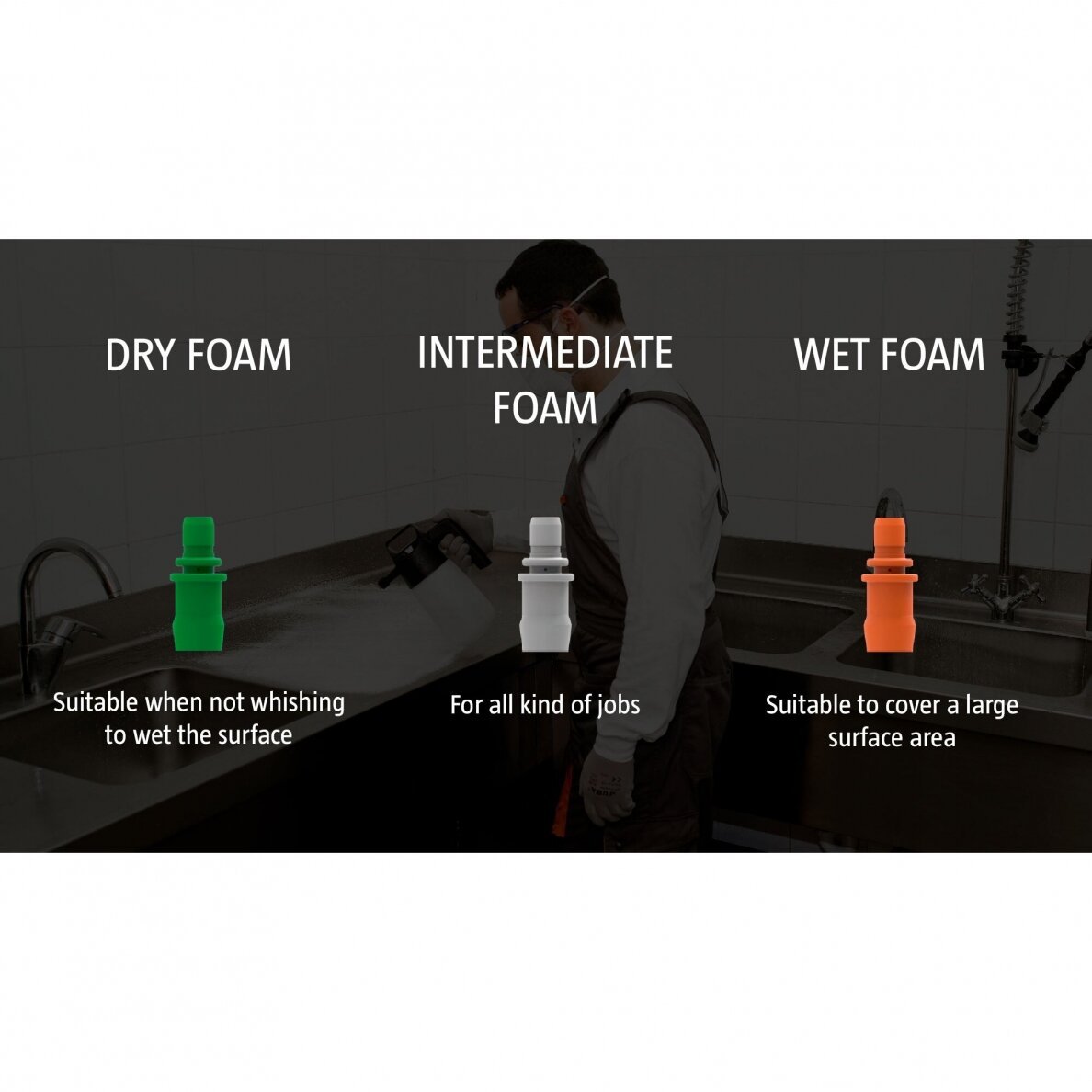 DRY FOAM

Suitable when not whishing to wet the surface

INTERMEDIATE FOAM

For all kind of jobs

WET FOAM

Suitable to cover a large surface area